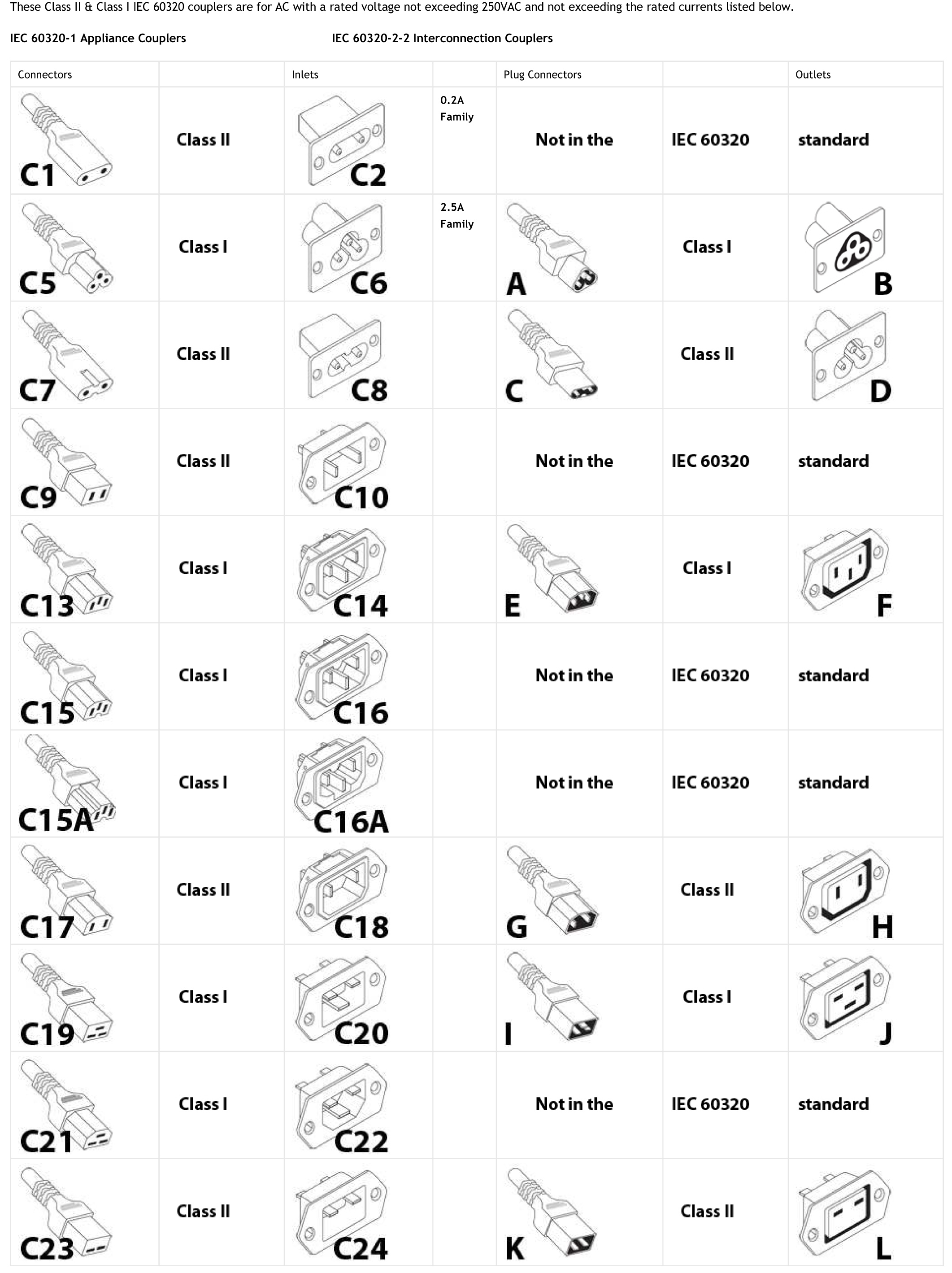 These Class II & Class I IEC 60320 couplers are for AC with a rated voltage not exceeding 250VAC and not exceeding the rated currents listed below.

IEC 60320-1 Appliance Couplers

IEC 60320-2-2 Interconnection Couplers

| Connectors | | Inlets | | Plug Connectors | | Outlets |
|---|---|---|---|---|---|---|
| C1 | Class II | C2 | 0.2A Family | Not in the | IEC 60320 | standard |
| C5 | Class I | C6 | 2.5A Family | A | Class I | B |
| C7 | Class II | C8 | | C | Class II | D |
| C9 | Class II | C10 | | Not in the | IEC 60320 | standard |
| C13 | Class I | C14 | | E | Class I | F |
| C15 | Class I | C16 | | Not in the | IEC 60320 | standard |
| C15A | Class I | C16A | | Not in the | IEC 60320 | standard |
| C17 | Class II | C18 | | G | Class II | H |
| C19 | Class I | C20 | | I | Class I | J |
| C21 | Class I | C22 | | Not in the | IEC 60320 | standard |
| C23 | Class II | C24 | | K | Class II | L |